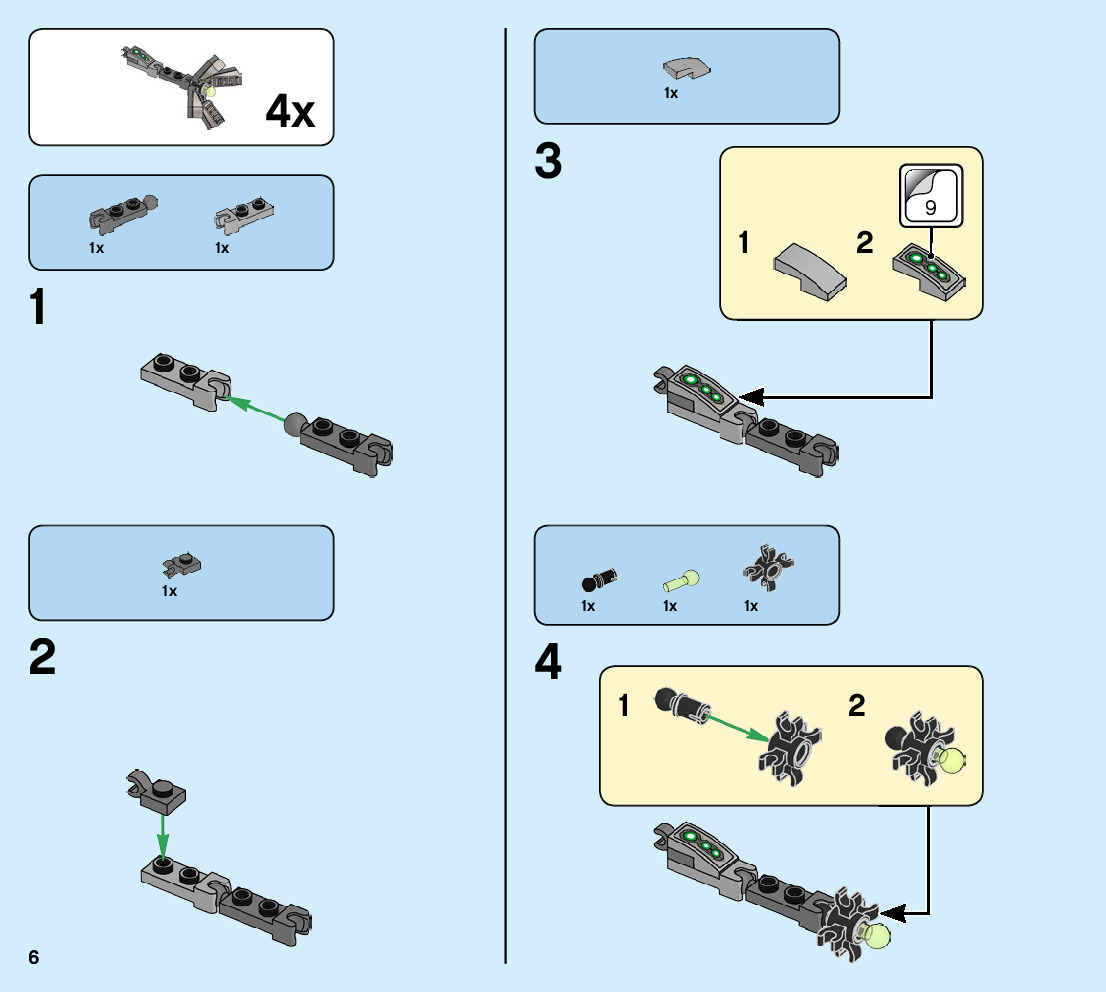 4x

1x 1x

1

1x

2

6

1x

3

1 2

9

1x 1x 1x

4

1 2