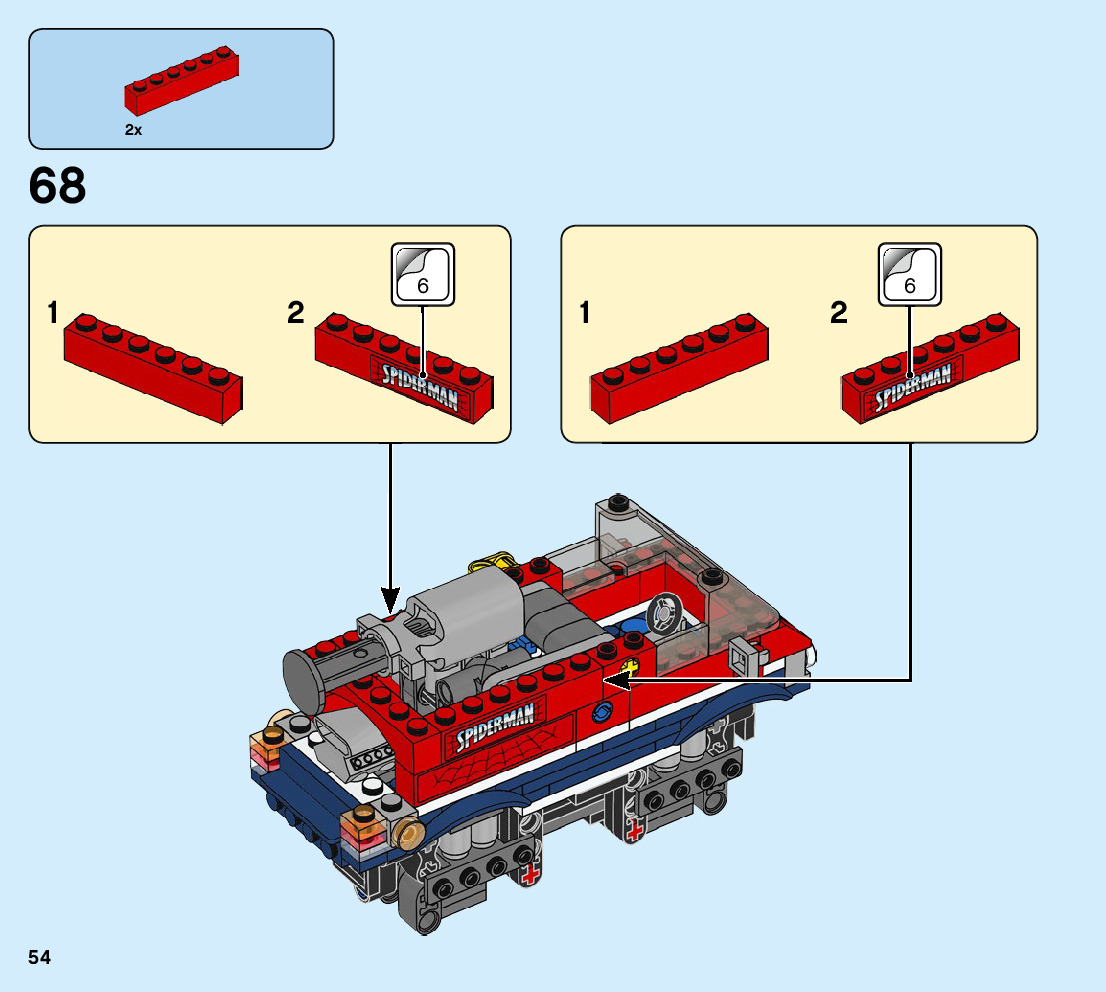 2x

68

1

2

6

SPIDERMAN

1

2

6

SPIDERMAN

SPIDERMAN

54