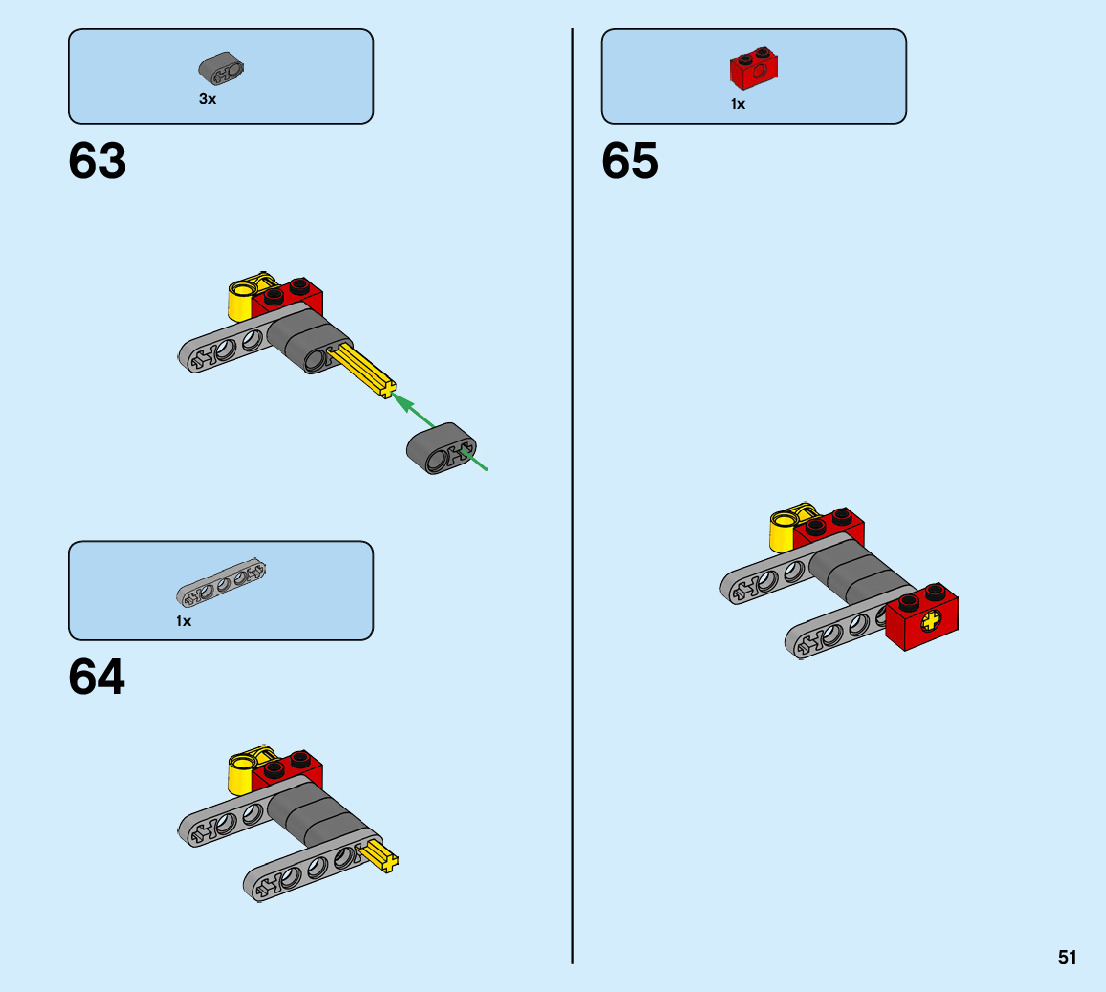 3x

63

1x

64

1x

65

51