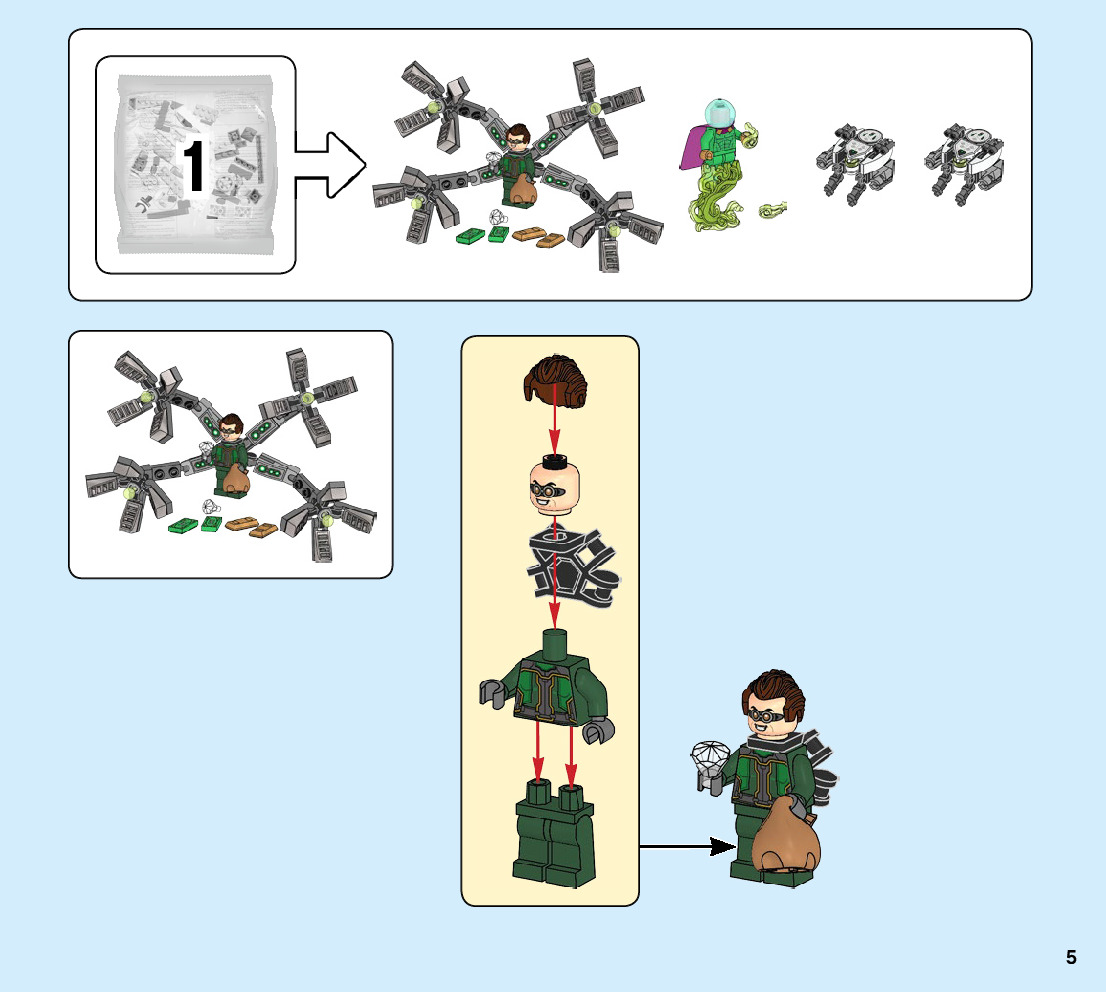 1

5