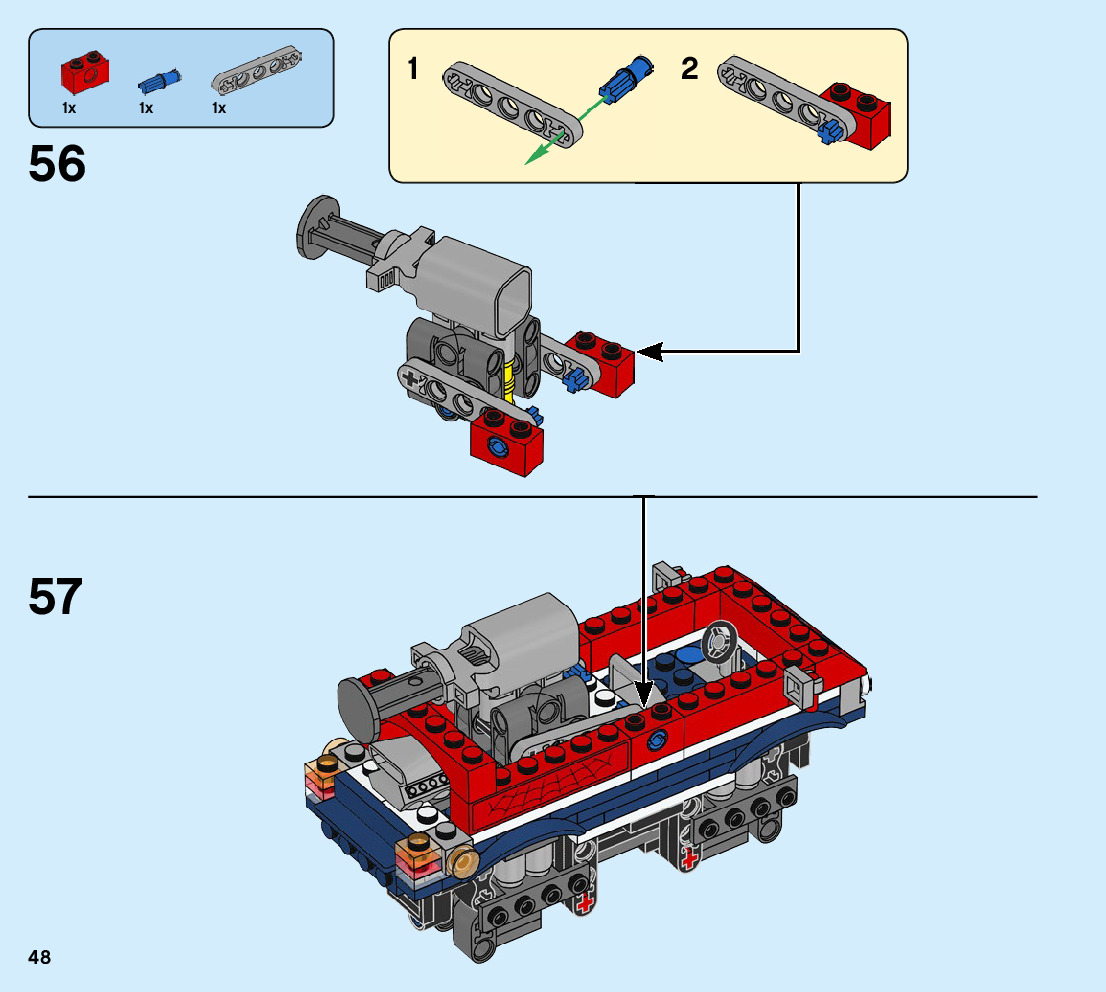 1x 1x 1x

56

1

2

57

48