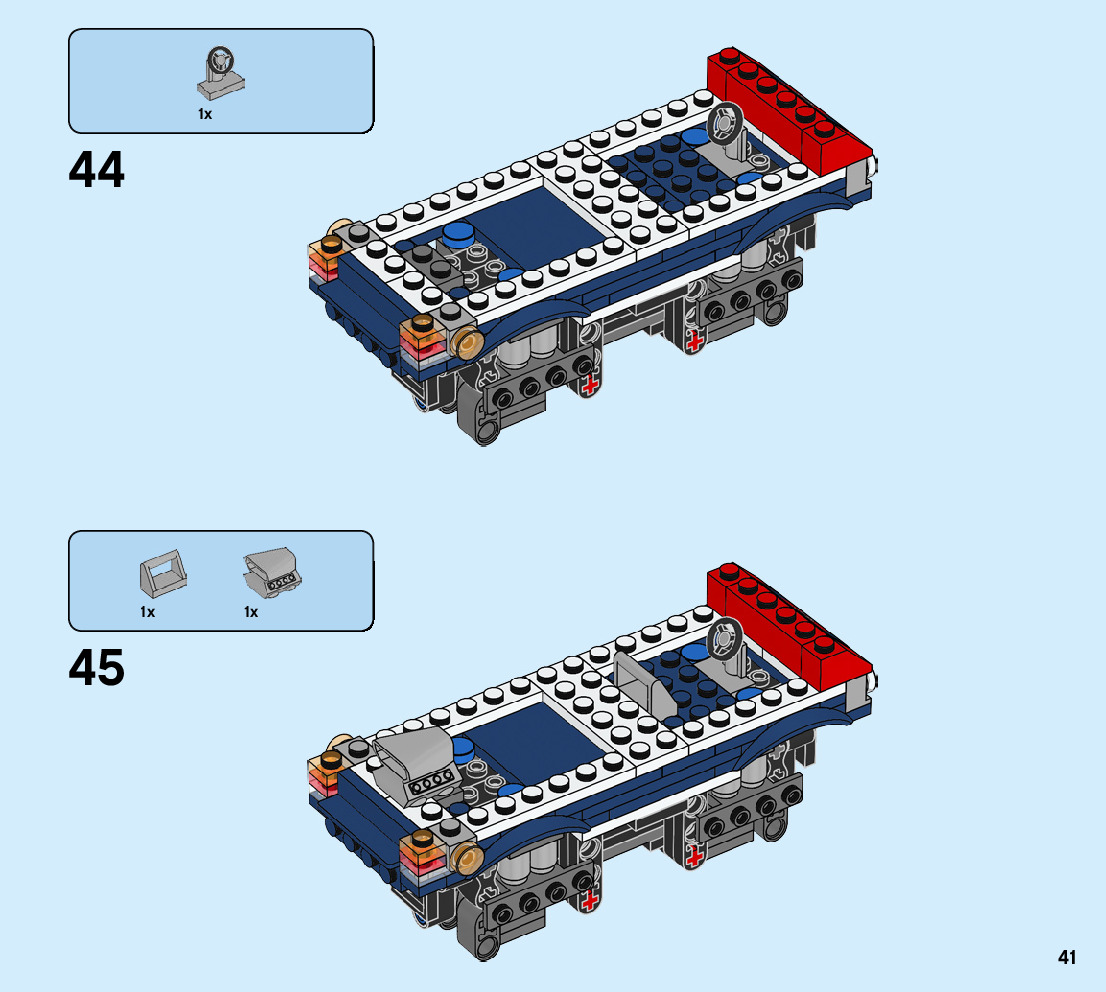 1x

44

1x

1x

45

41