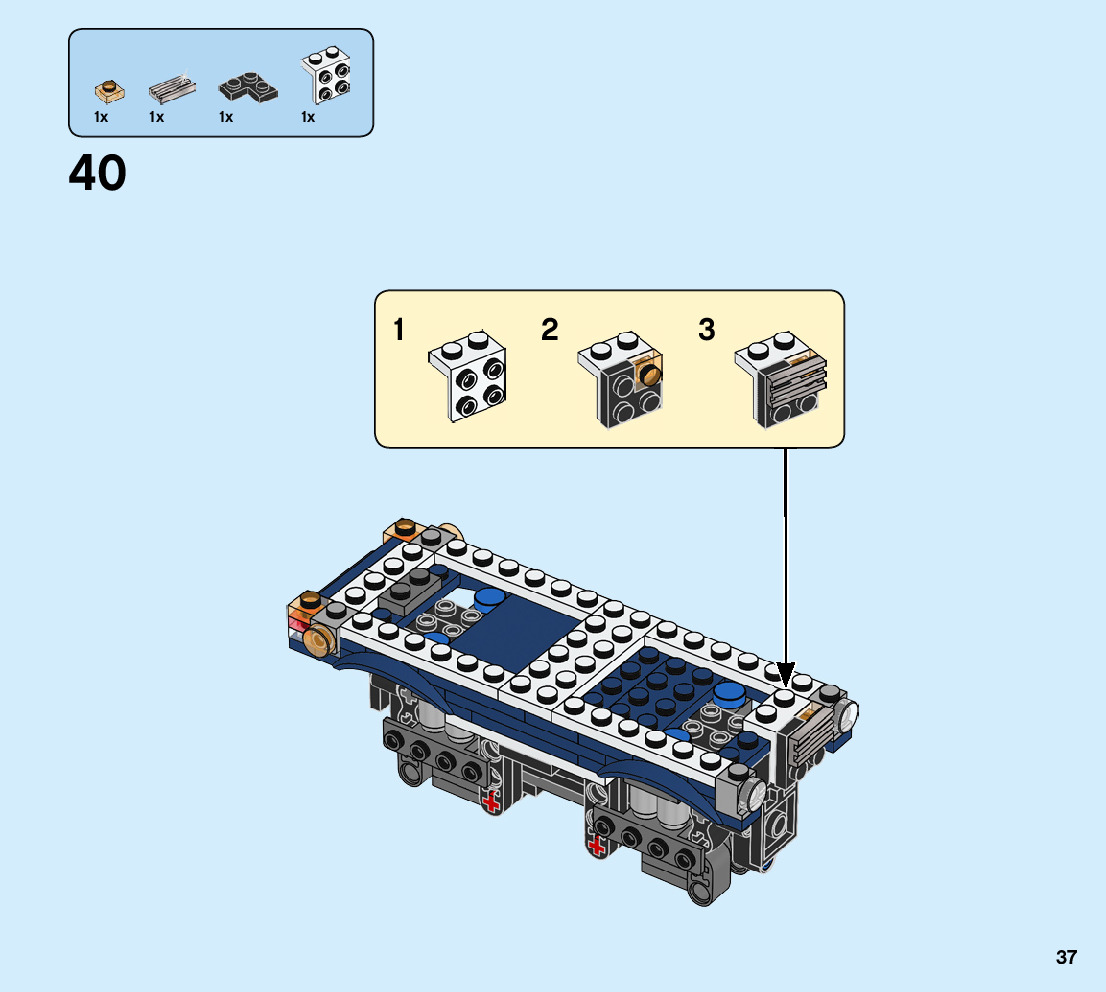 1x 1x 1x 1x

40

1 2 3

37