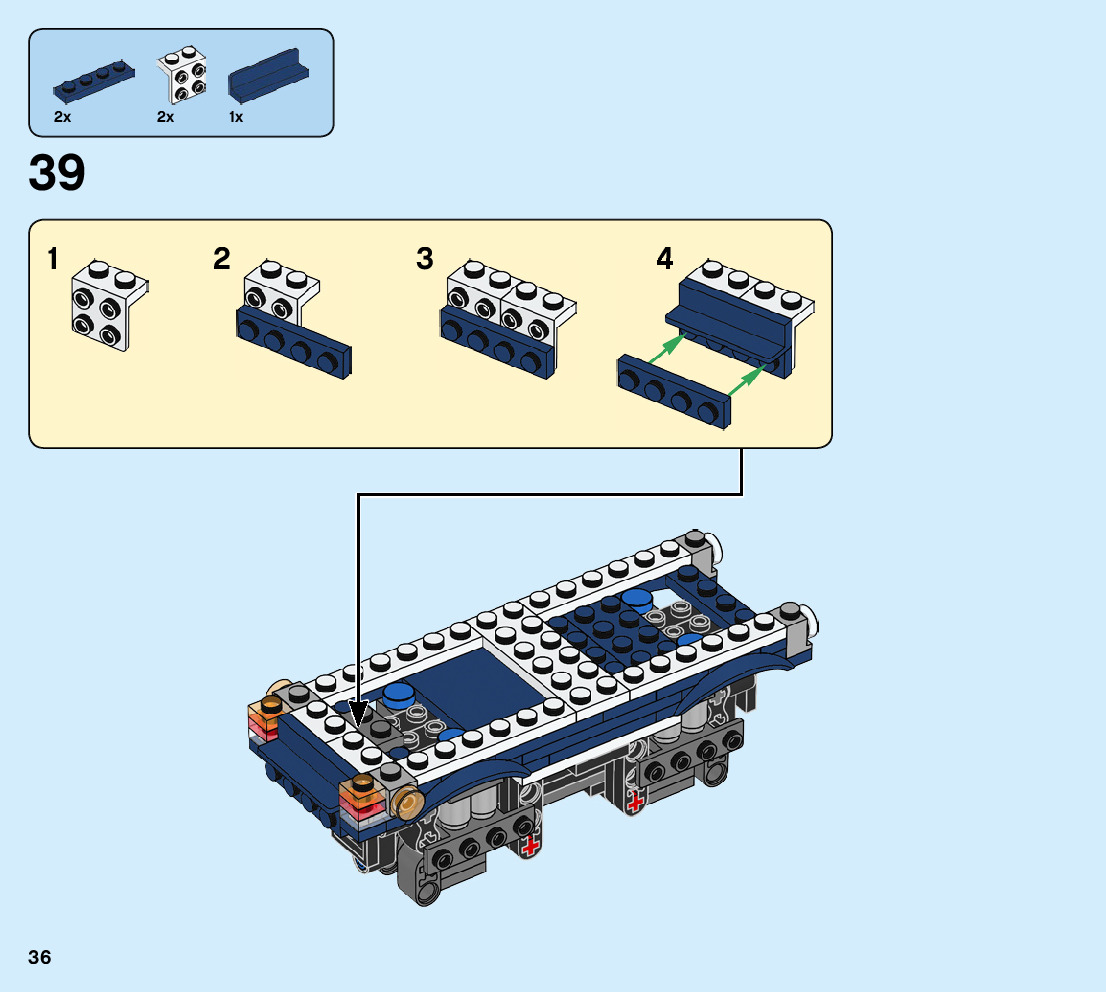 2x 2x 1x

39

1

2

3

4

36