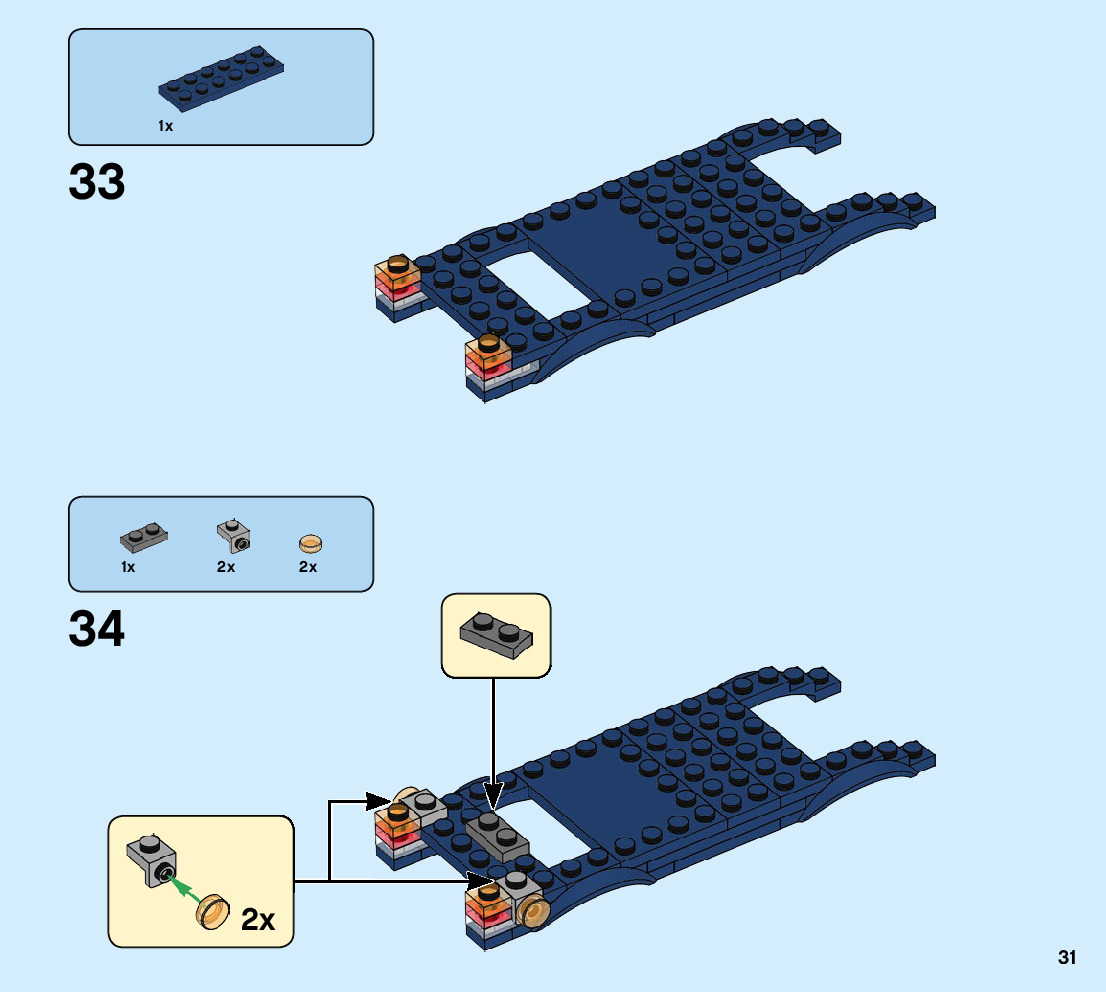 1x

33

1x 2x 2x

34

2x

31