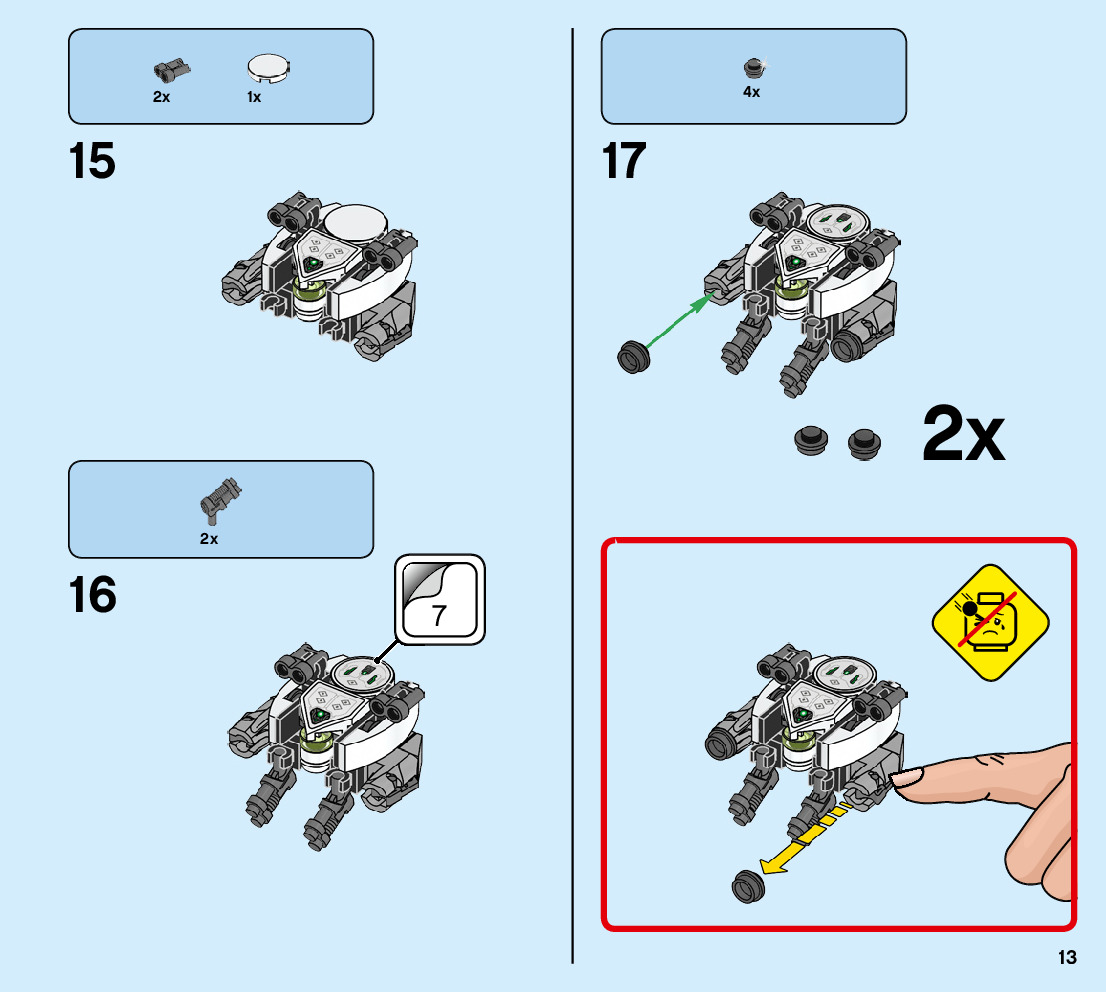 2x
1x

15

2x

16

7

4x

17

2x

13