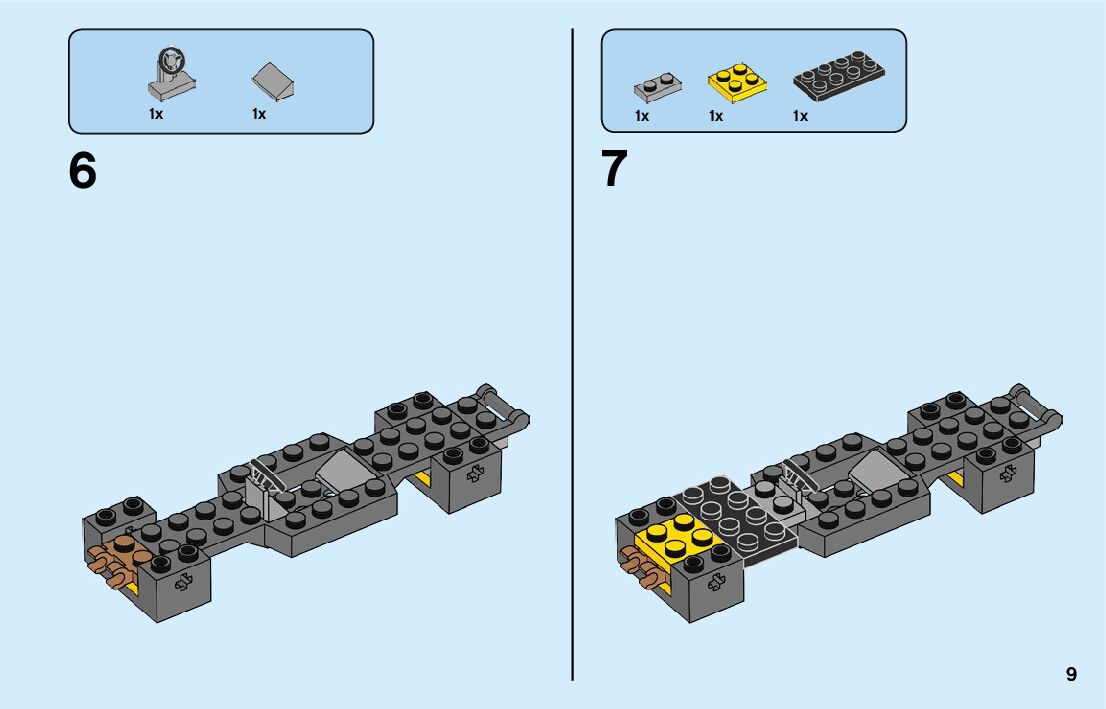 1x 1x

6

1x 1x 1x

7

9