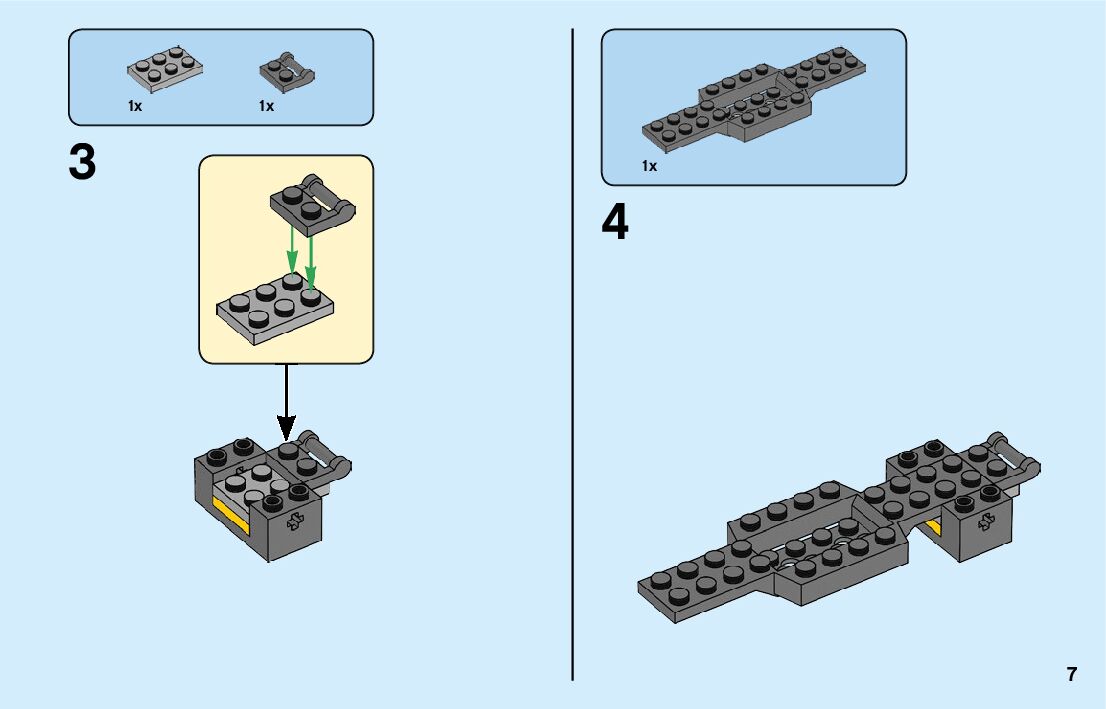 1x
1x

3

1x

4

7