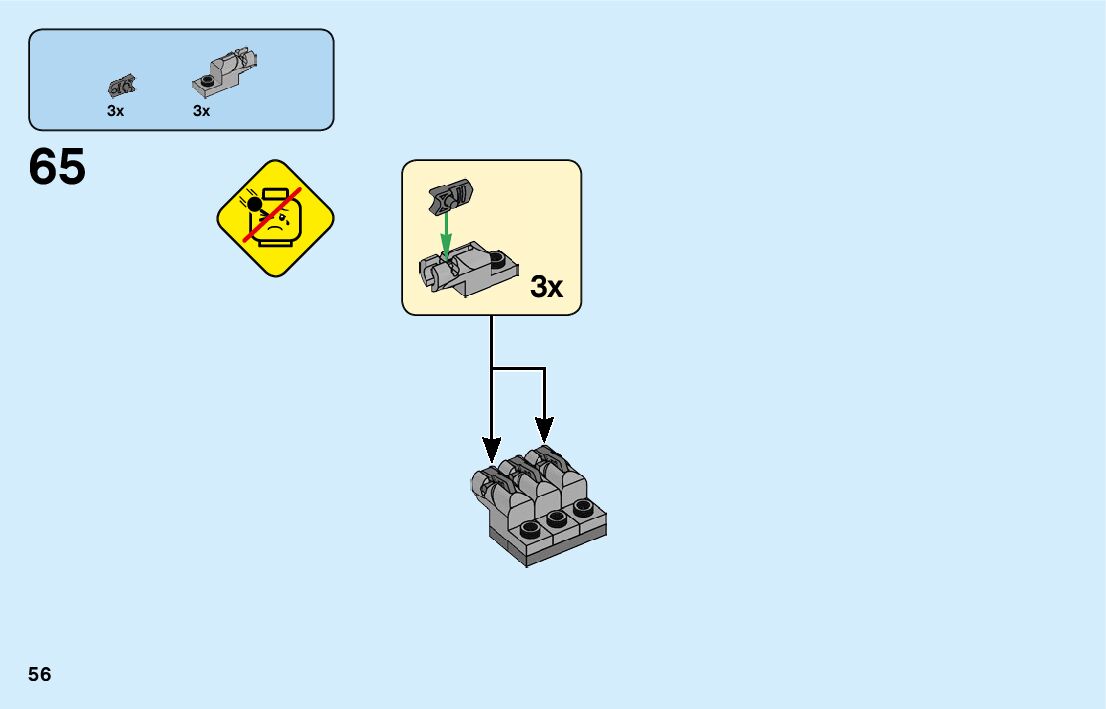 3x 3x

65

3x

56