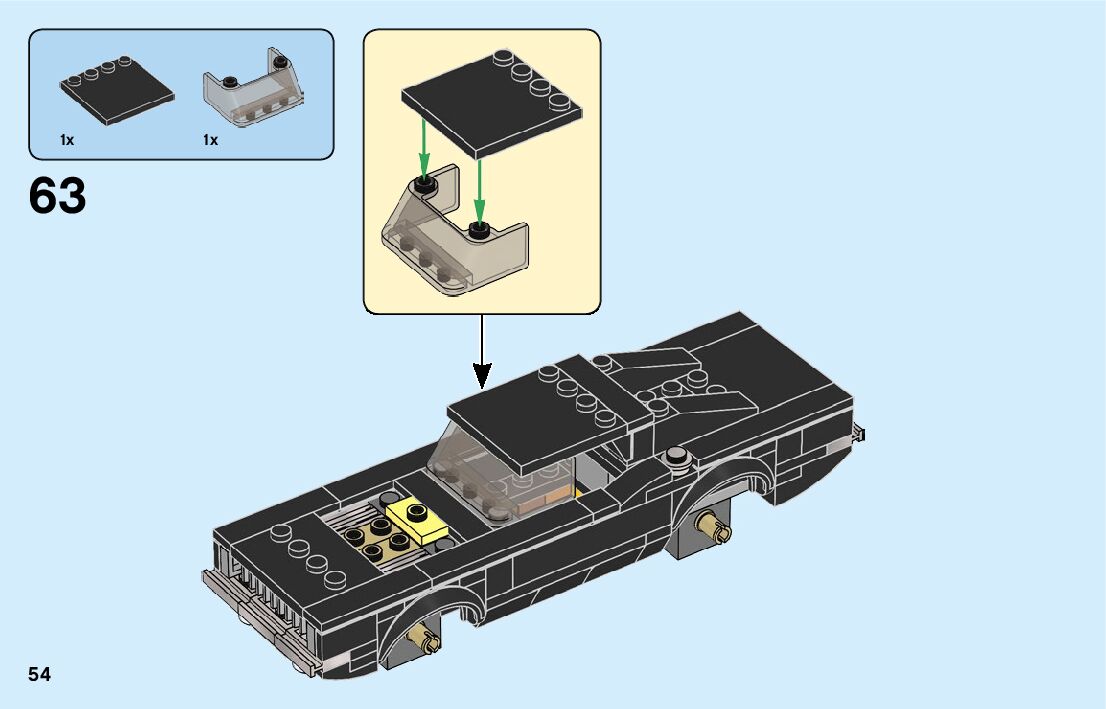 1x 1x

63

54