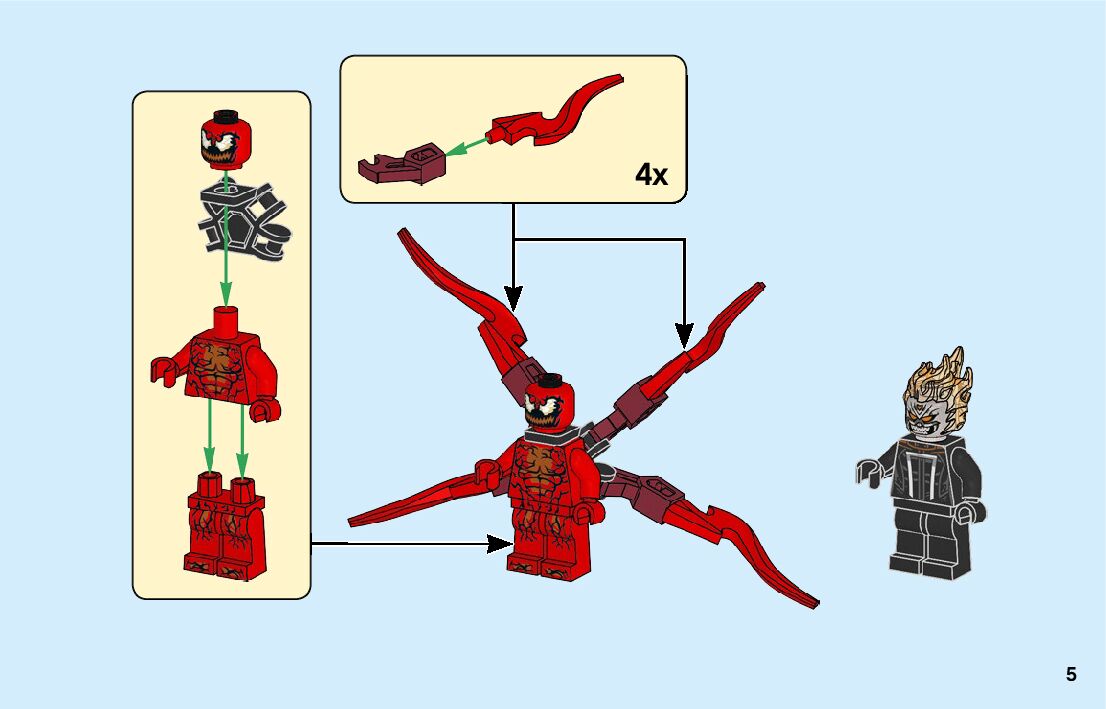 4x

5