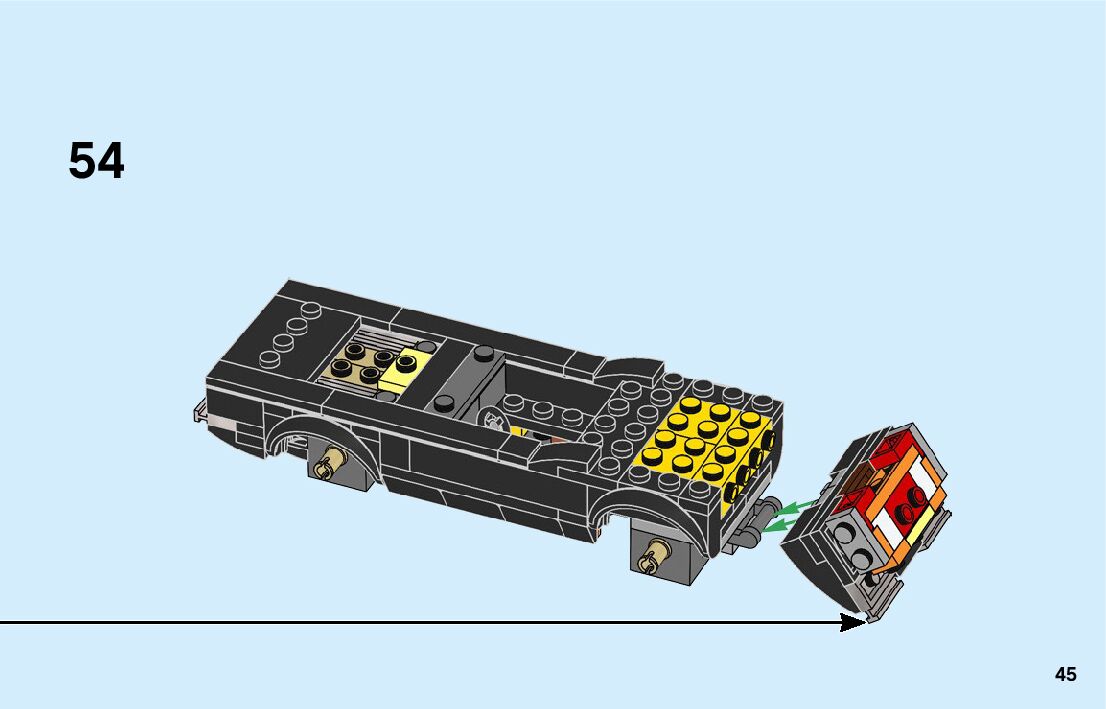 54

45