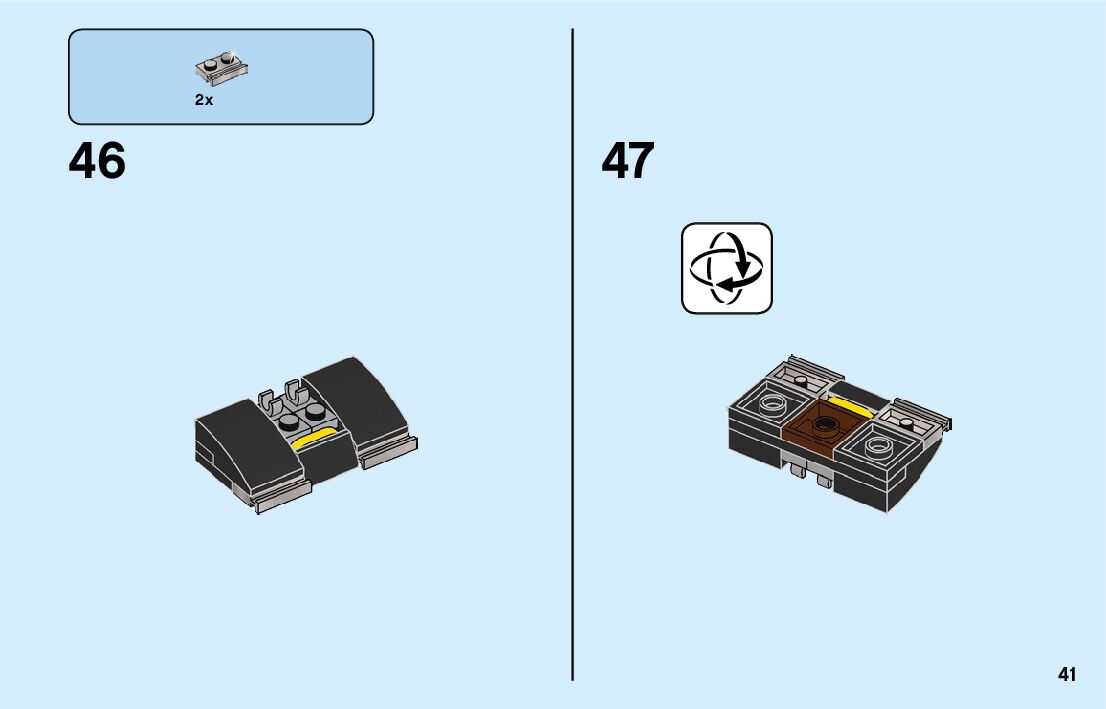 2x

46

47

41