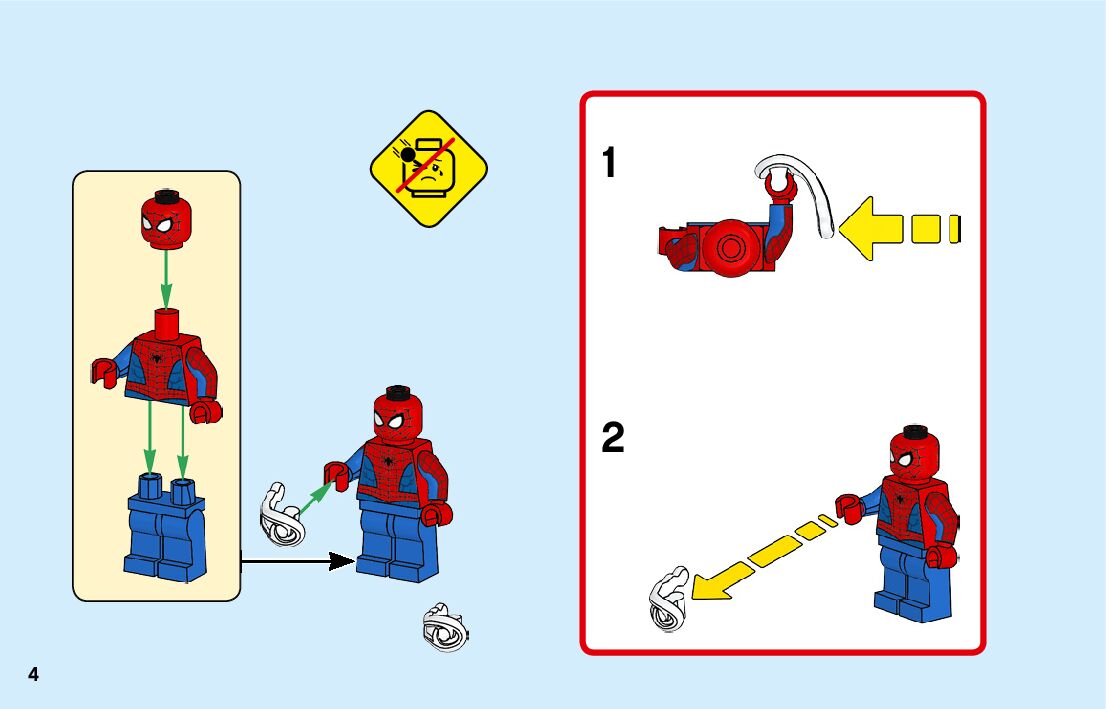 1

2

4