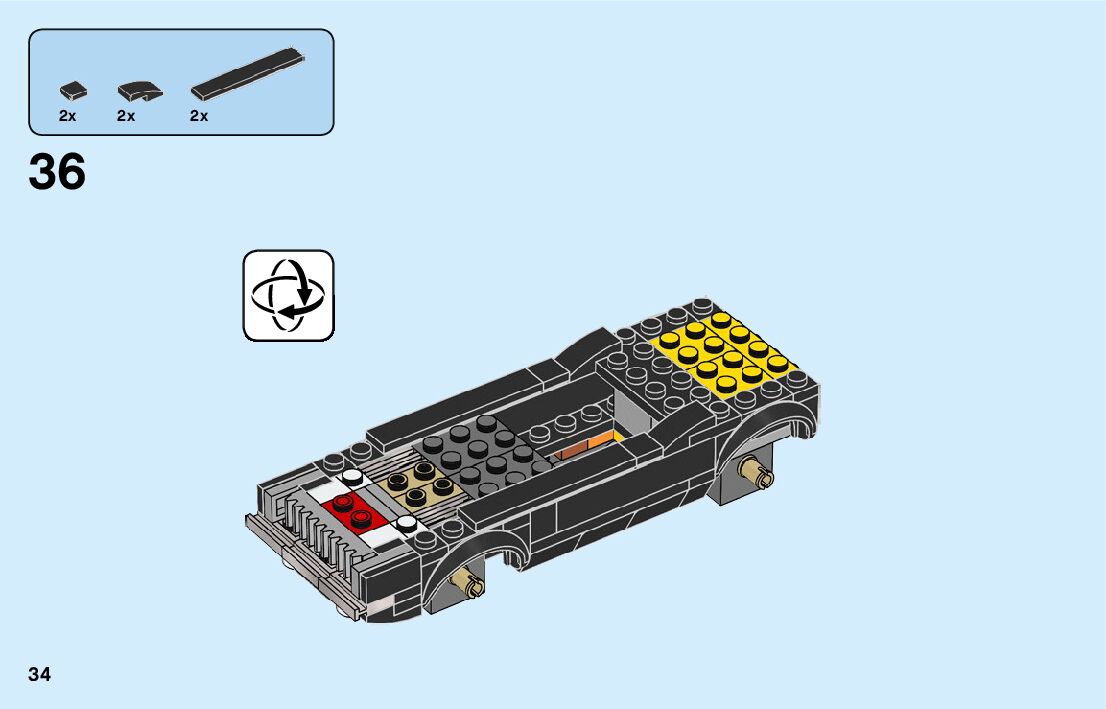 2x 2x 2x

36

34