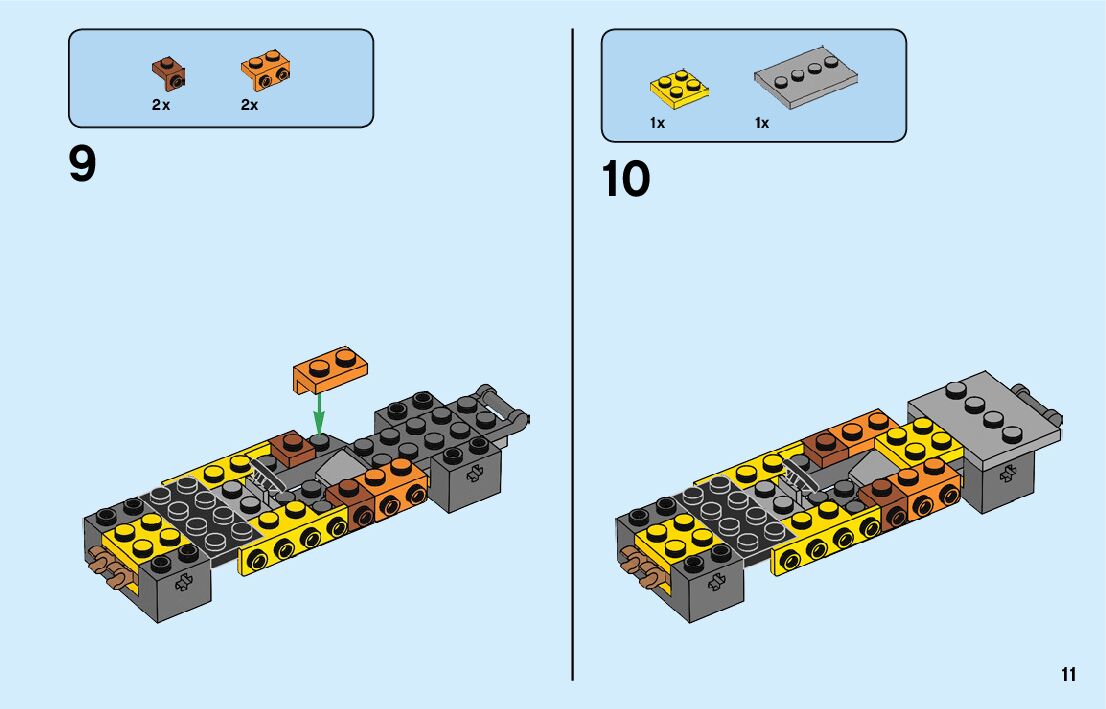 2x 2x

9

1x 1x

10

11