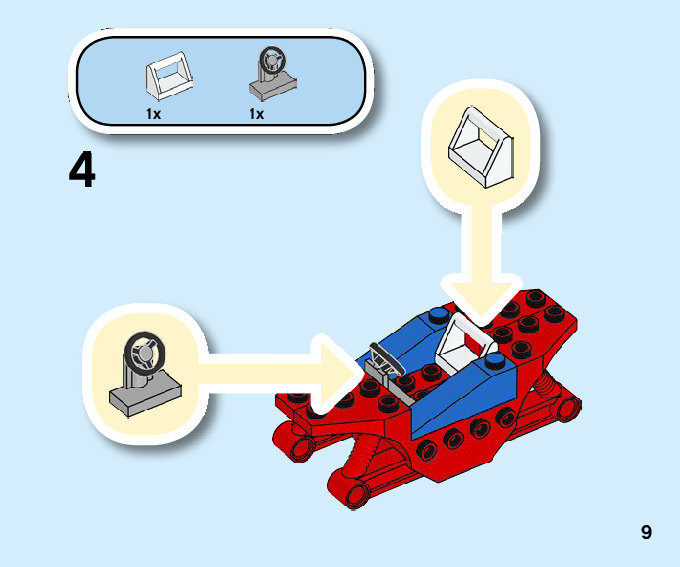 1x
1x

4

9