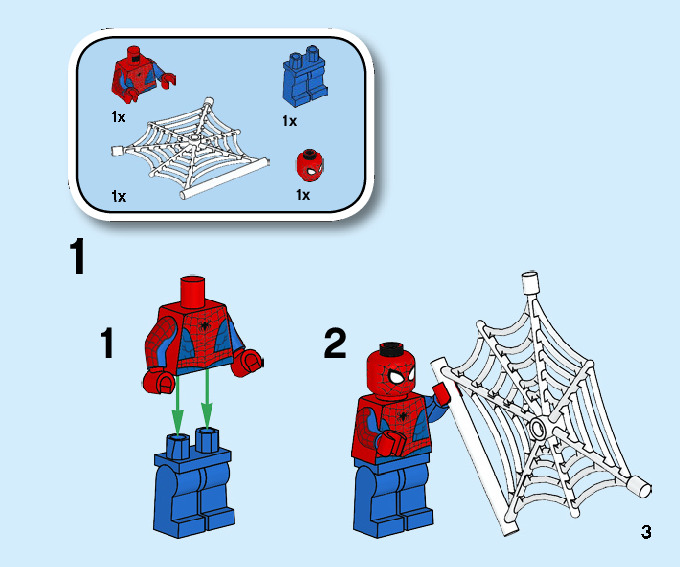 1x
1x
1x
1x

1

1

2

3