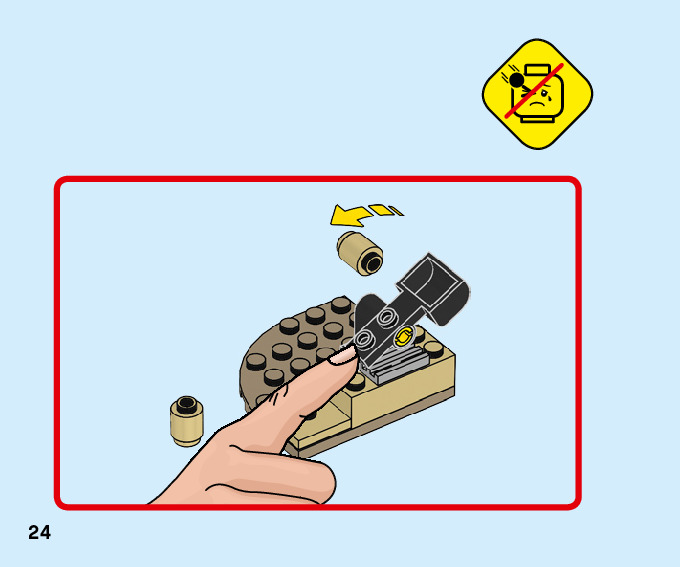 24