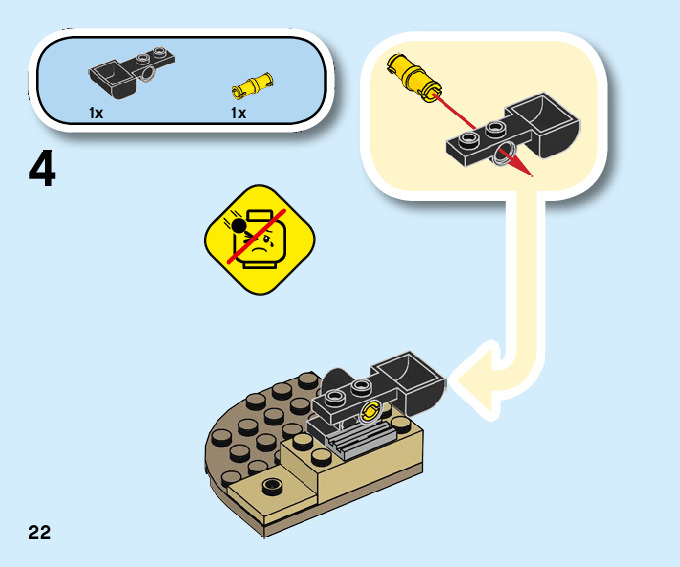 1x
1x

4

22