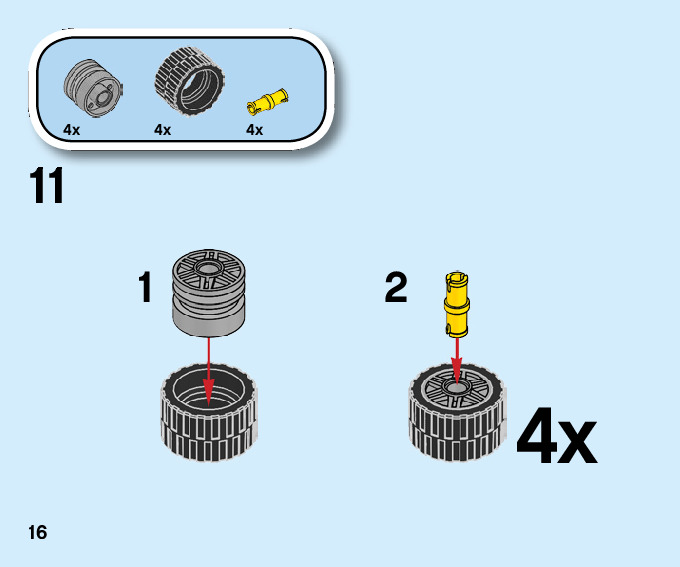 4x 4x 4x

11

1

2

4x

16