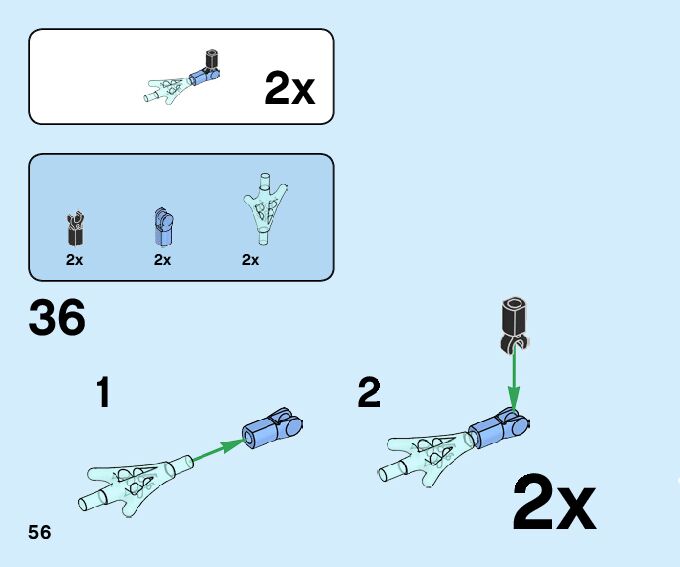 2x

2x
2x
2x

36

1

2

2x

56