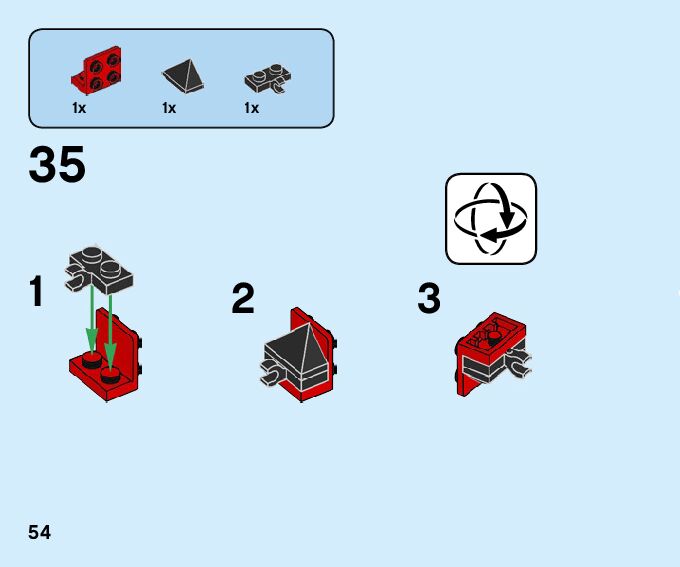 1x 1x 1x

35

1

2

3

54