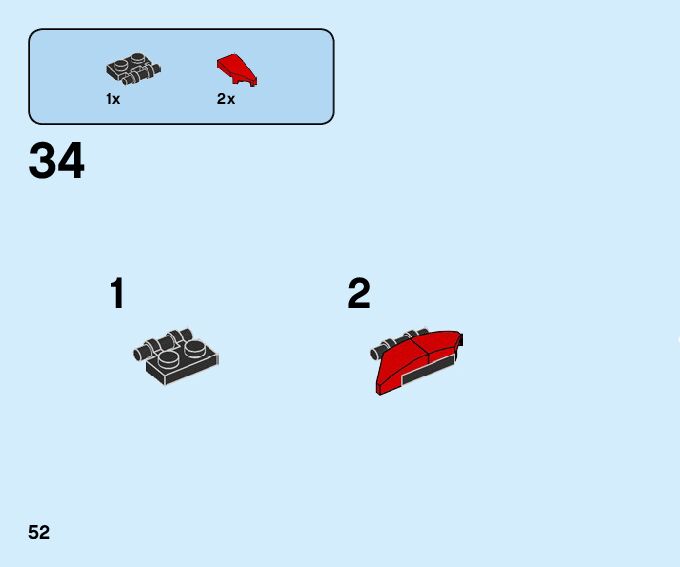 1x

2x

34

1

2

52