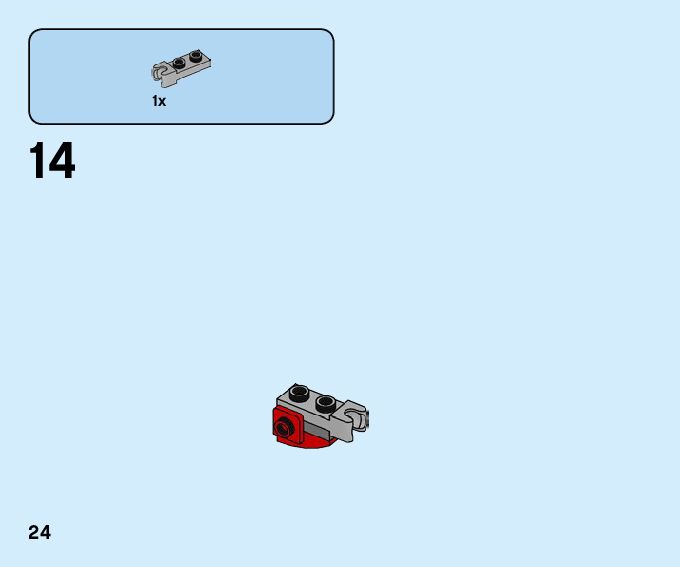 1x

14

24