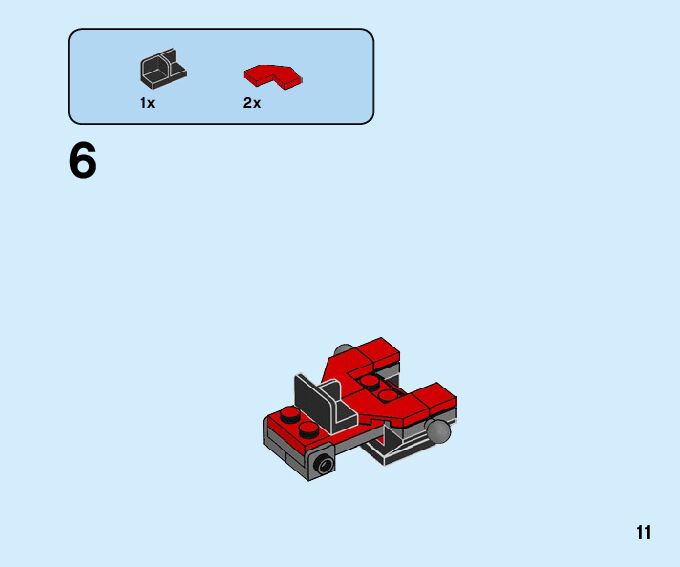 1x
2x

6

11