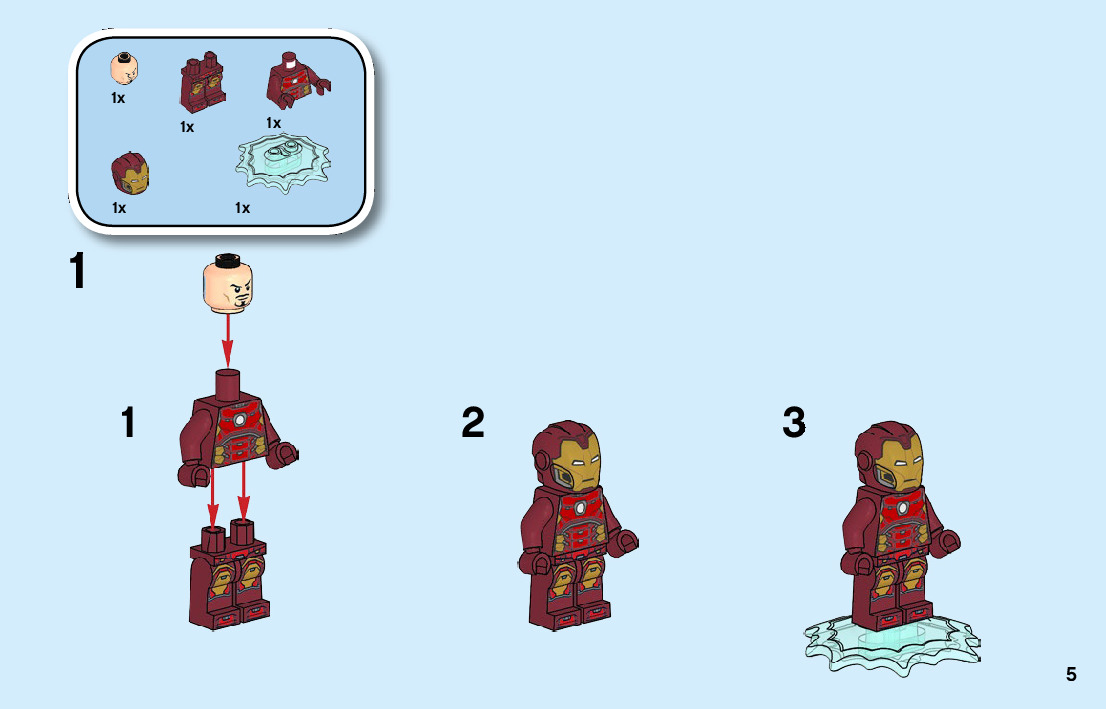 1x
1x
1x
1x
1x

1

1

2

3

5