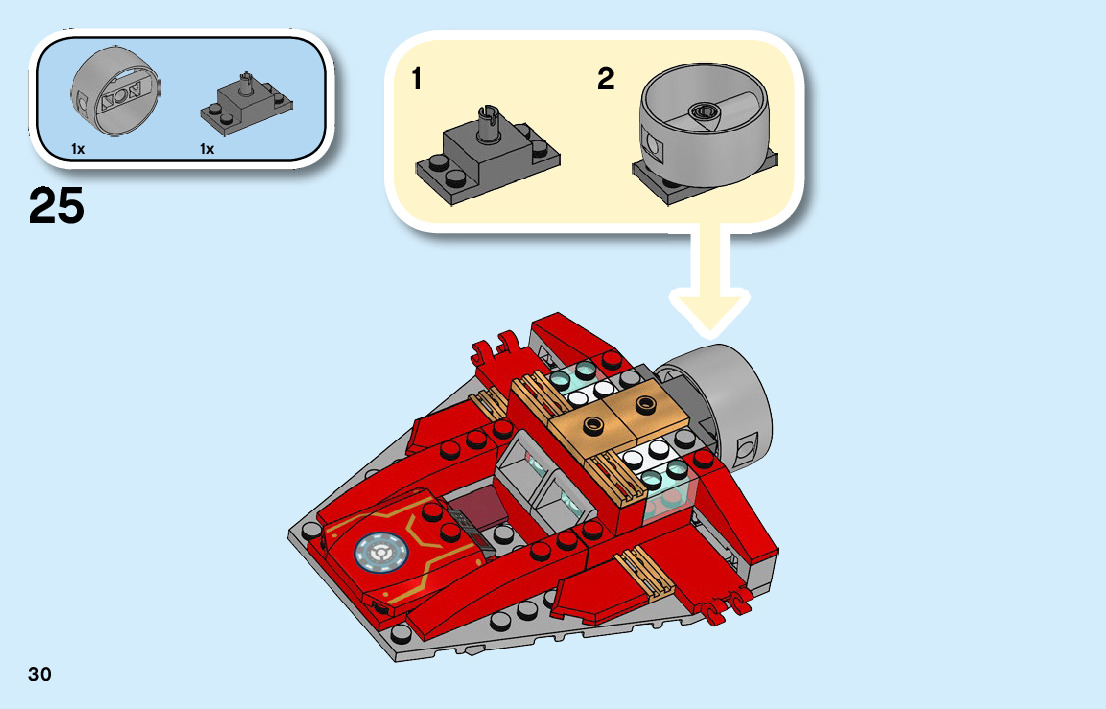 1x

1x

25

1

2

30