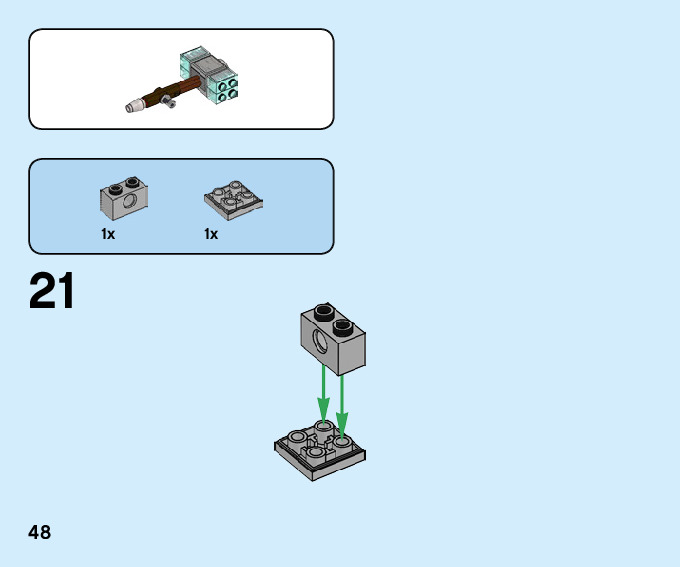 1x

1x

21

48