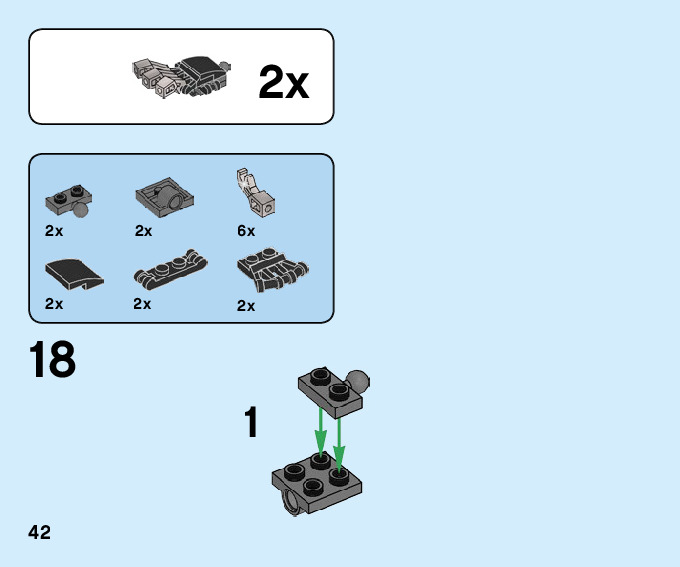 2x

2x
2x
6x
2x
2x
2x

18

1

42