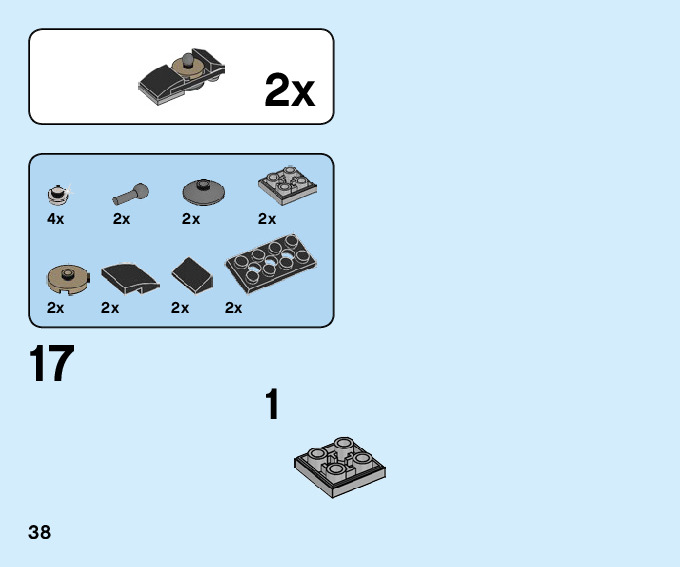 2x

4x 2x 2x 2x

2x 2x 2x 2x

17

1

38