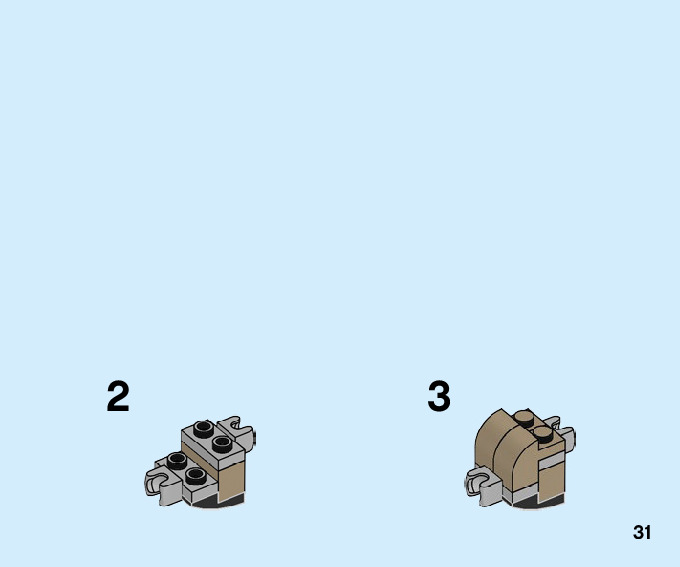 2

3

31