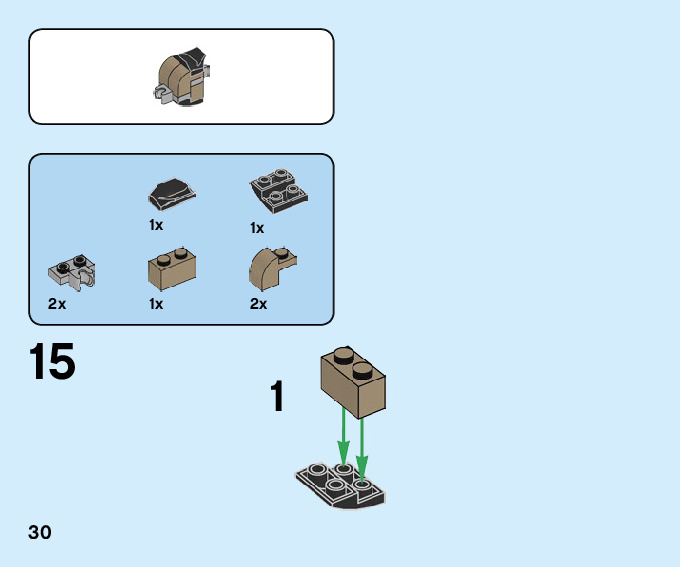 1x

1x

2x

1x

2x

15

1

30