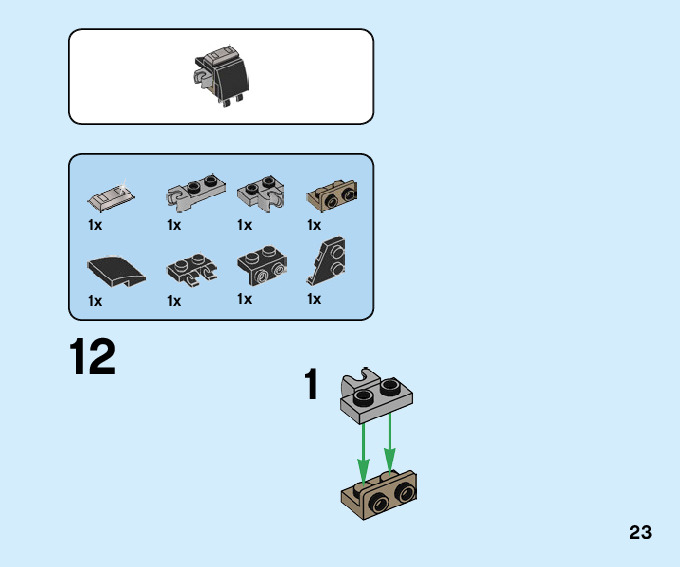 1x 1x 1x 1x

1x 1x 1x 1x

12

1

23