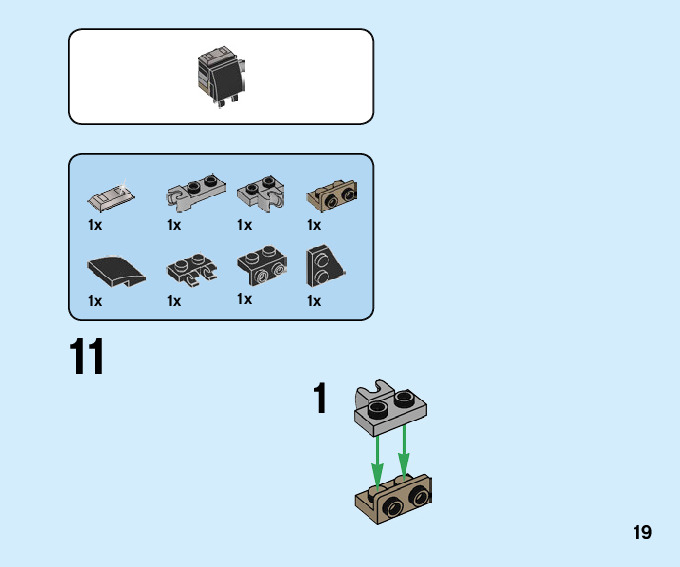 1x 1x 1x 1x

1x 1x 1x 1x

11

1

19