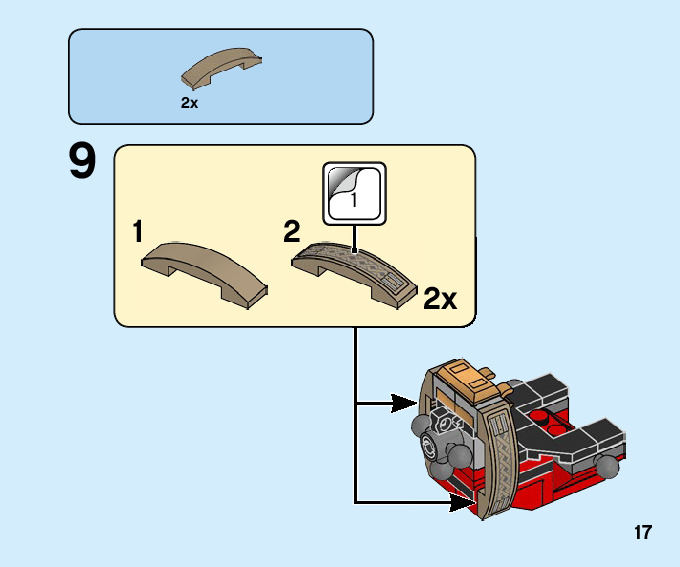 2x

9

1

2

1

2x

17