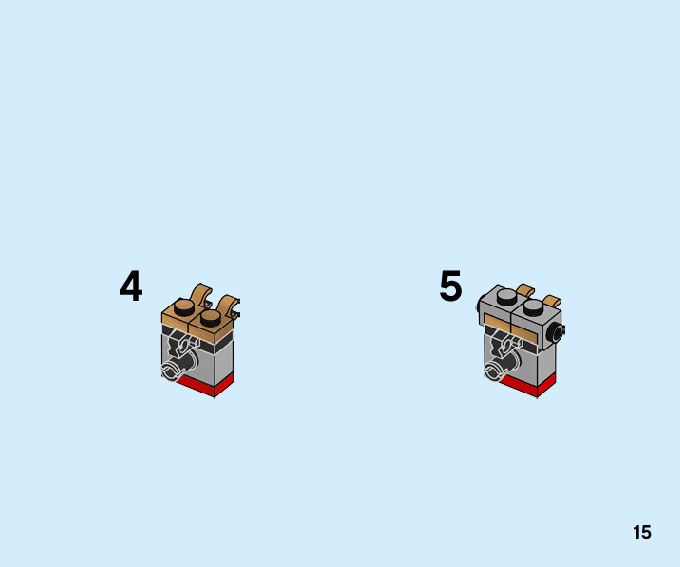 4

5

15