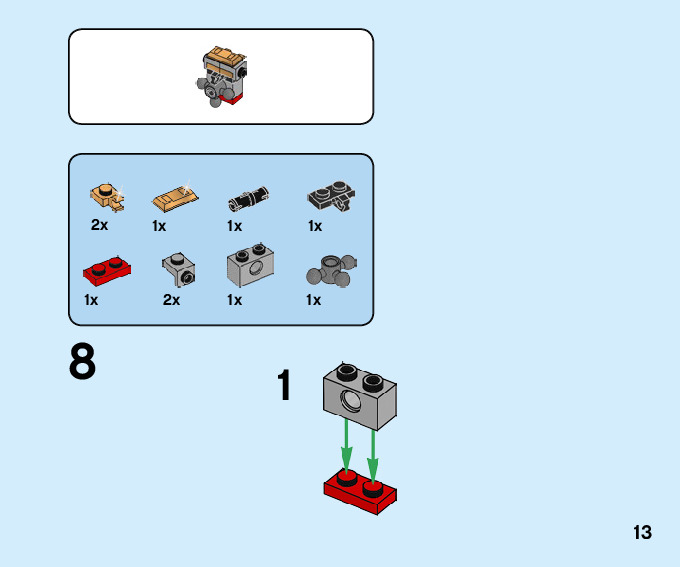 2x 1x 1x 1x

1x 2x 1x 1x

8

1

13