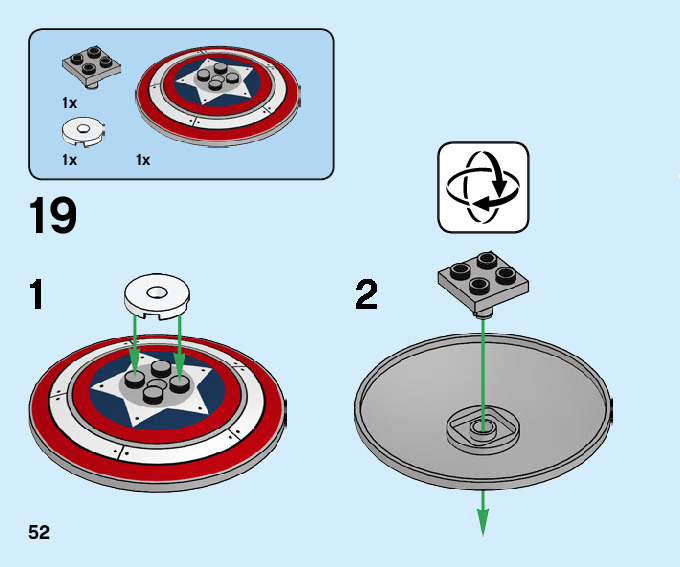 1x

1x

1x

19

1

2

52