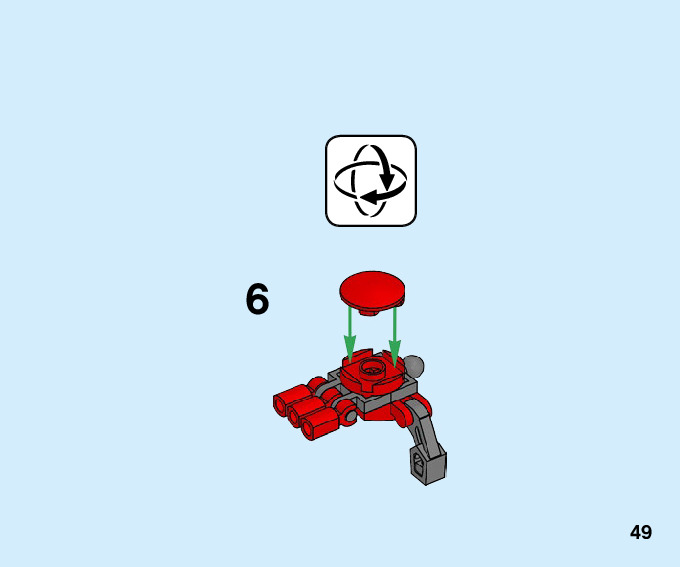 6

49