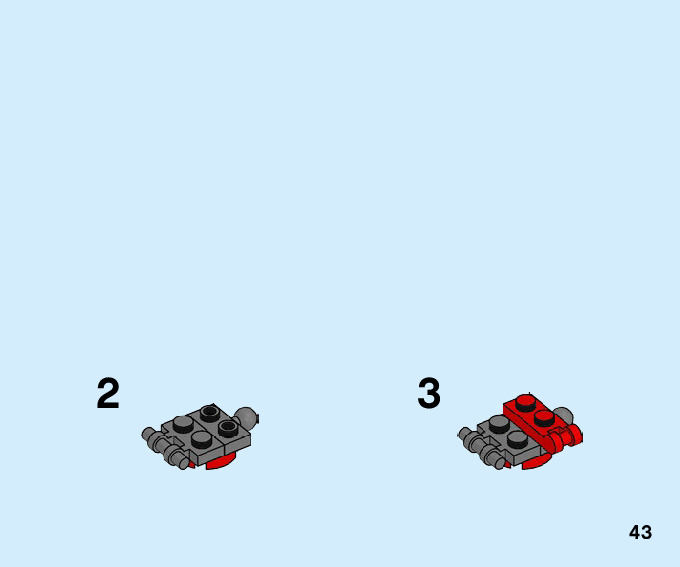 2

3

43