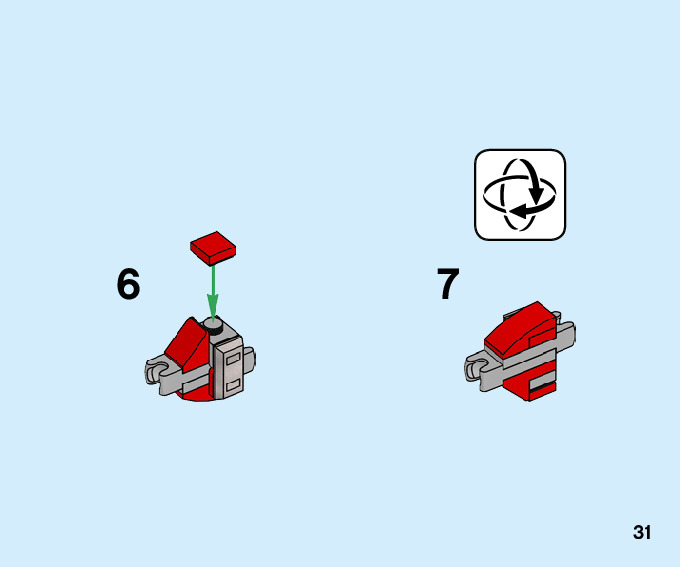 6

7

31