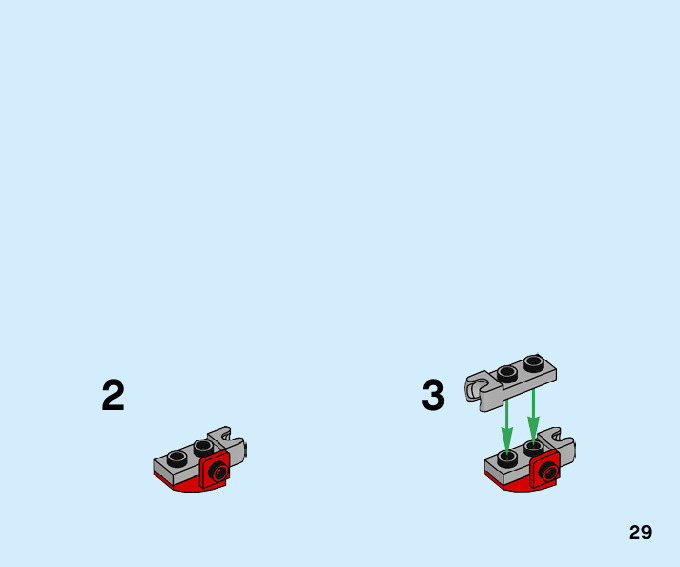 2

3

29