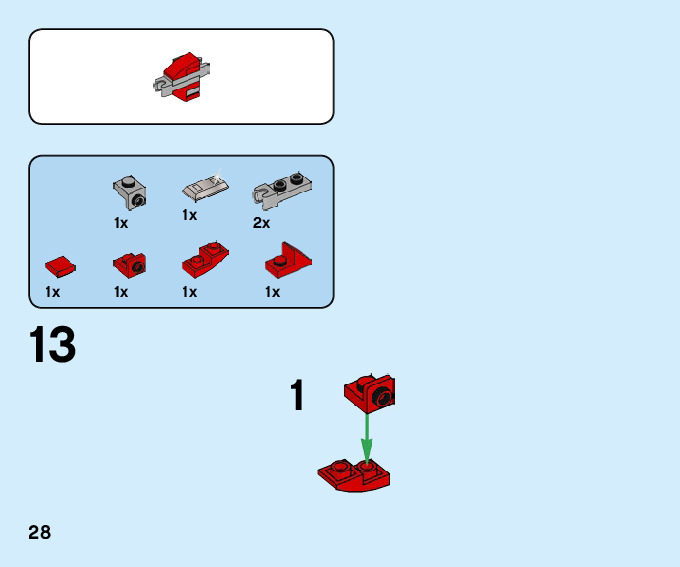 1x
1x
2x
1x
1x
1x
1x

13

1

28