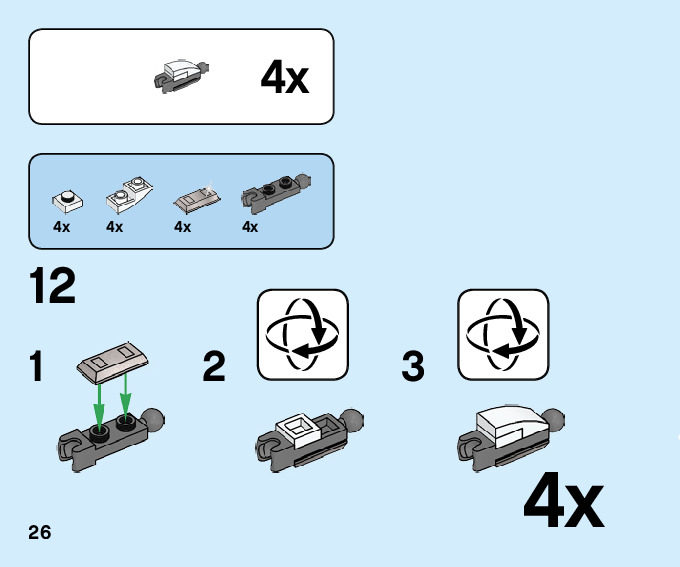 4x

4x 4x 4x 4x

12

1

2

3

4x

26