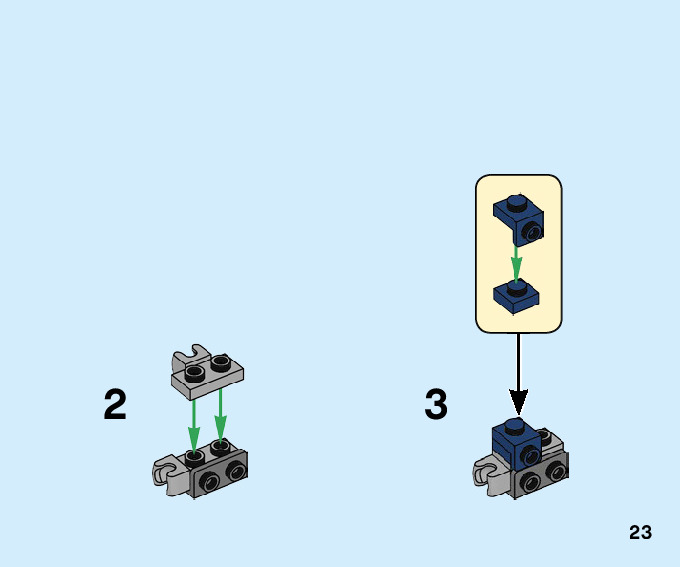 2

3

23